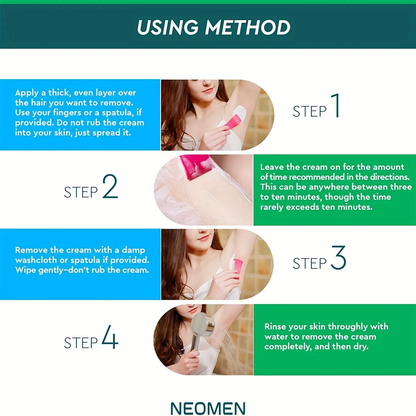 USING METHOD

Apply a thick, even layer over the hair you want to remove. Use your fingers or a spatula, if provided. Do not rub the cream into your skin, just spread it.

STEP 1

STEP 2

Leave the cream on for the amount of time recommended in the directions. This can be anywhere between three to ten minutes, though the time rarely exceeds ten minutes.

Remove the cream with a damp washcloth or spatula if provided. Wipe gently–don't rub the cream.

STEP 3

STEP 4

Rinse your skin throughly with water to remove the cream completely, and then dry.

NEOMEN